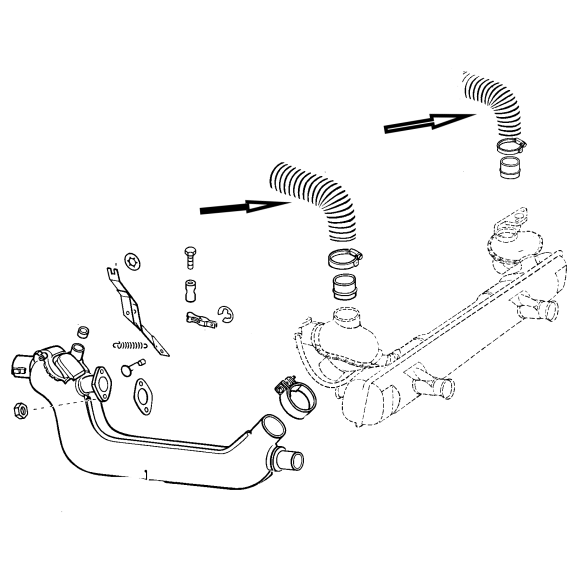 1