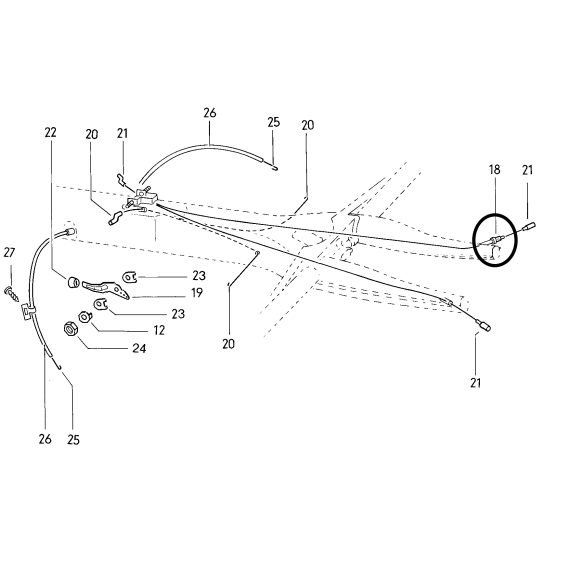 26
25
20
22
20
21
18
21
27
23
19
23
12
24
20
21
26
25