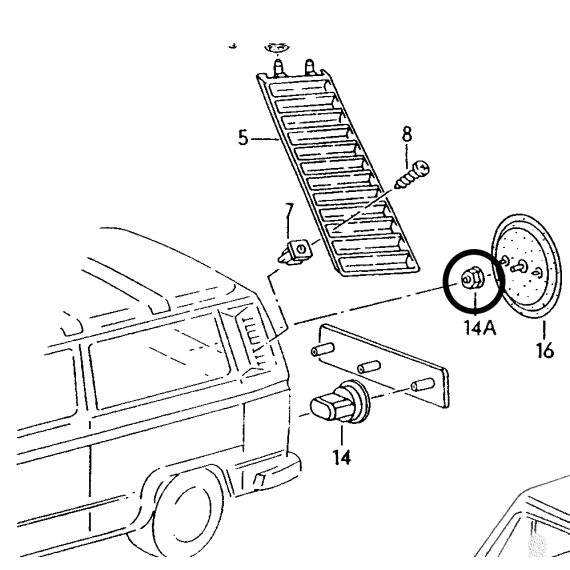 5
8
7
14A
16
14