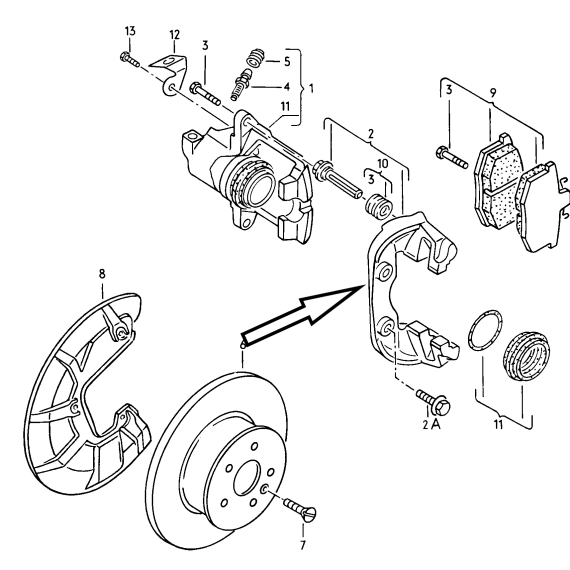 13
12
3
5
4
1
11
2
10
3
3
9
8
2 A
11
7