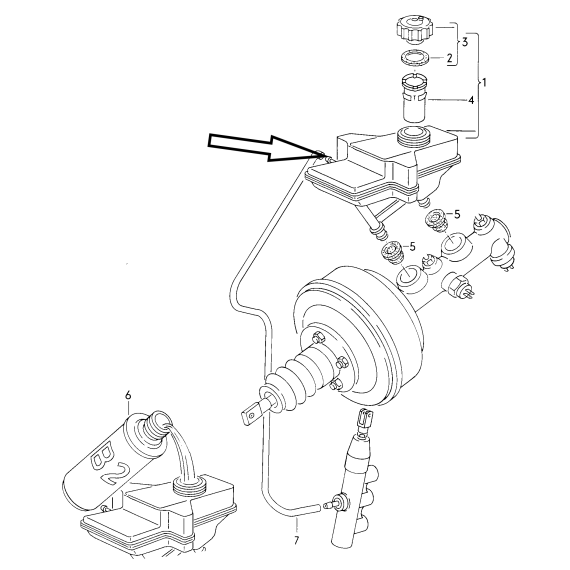 3
2
1
4
5
5
6
B2
7