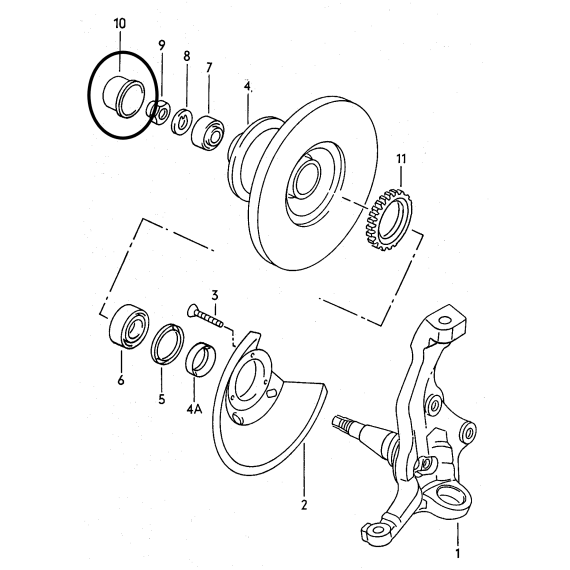 10
9
8
7
4
11
3
6
5
4A
2
1