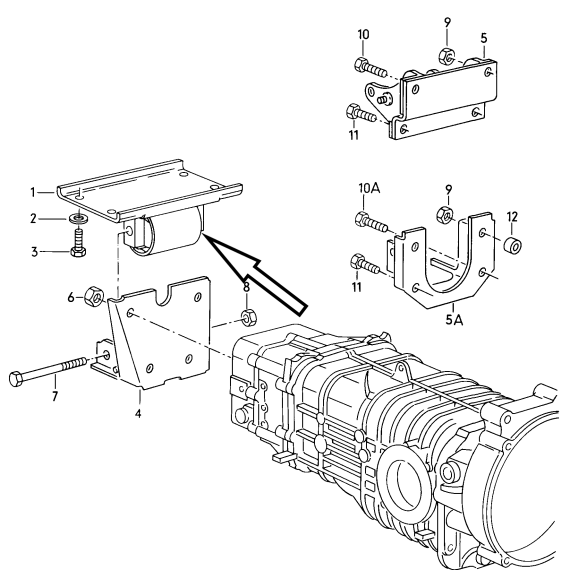 10
9
5
11
1
2
3
10A
9
12
11
5A
6
8
7
4