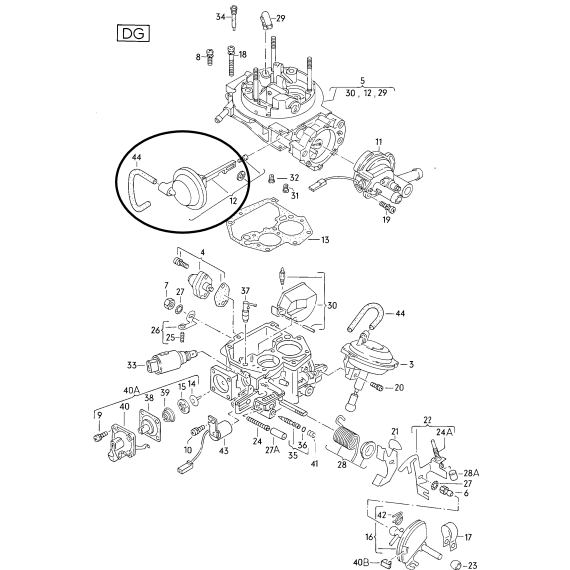 DG

34
29
8
18
5
30 , 12 , 29
11
44
12
32
31
19
13
4
7
27
37
30
44
26
25
33
3
20
40A
38
39
15
14
9
40
10
43
24
27A
36
35
41
28
21
22
24A
28A
27
6
42
16
17
40B
23