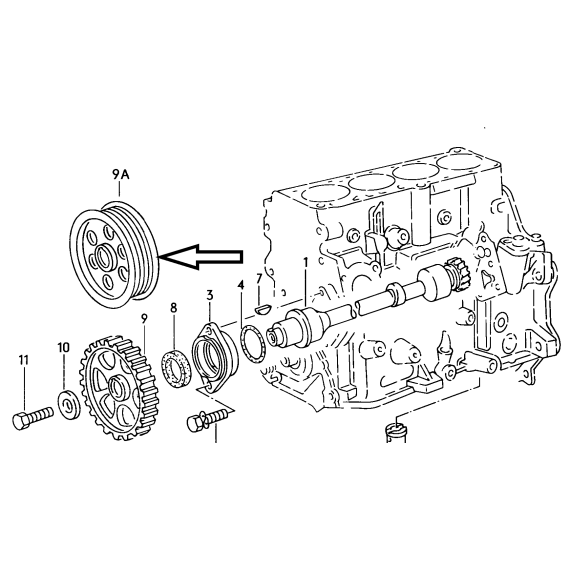 9A
1
7
4
3
8
9
10
11