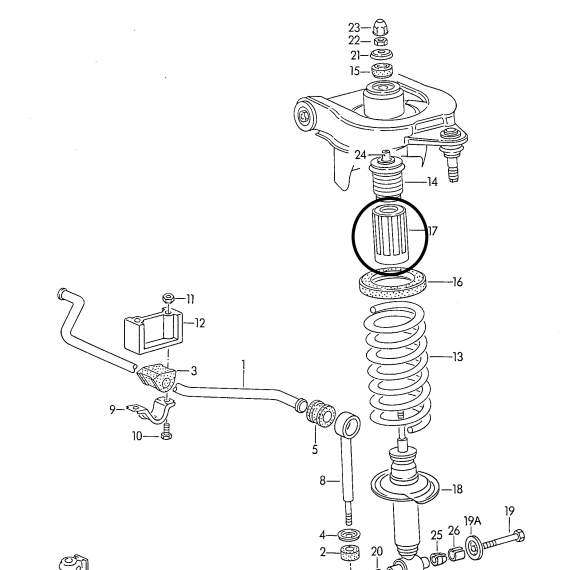 23
22
21
15
24
14
17
16
11
12
3
1
13
9
10
5
8
18
19
19A
26
25
4
2
20