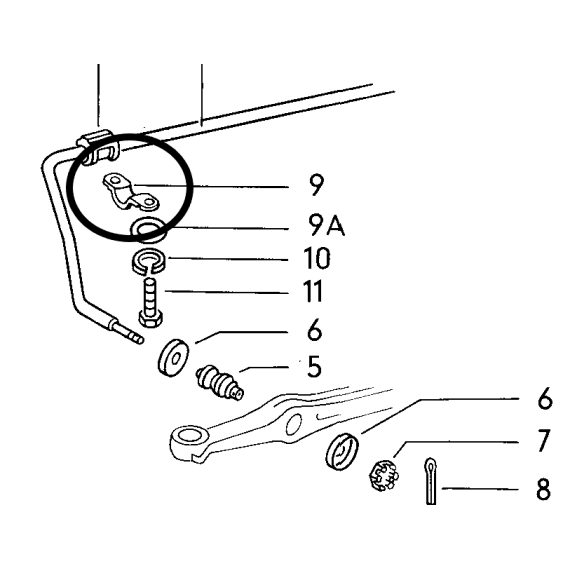 9
9A
10
11
6
5
6
7
8