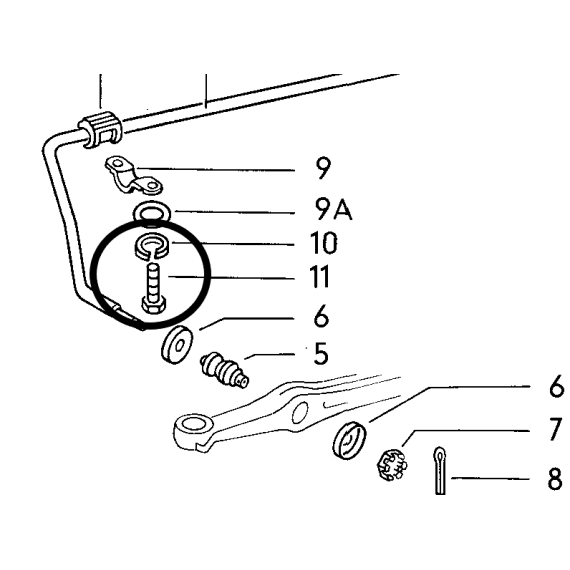 9
9A
10
11
6
5
6
7
8