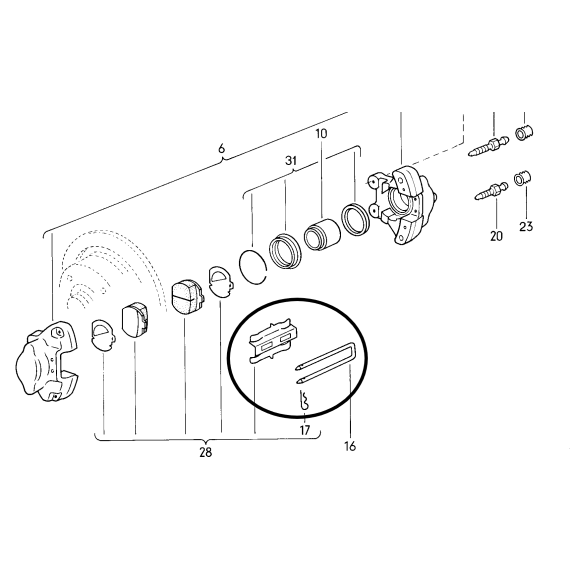 6
10
31
20
23
17
16
28