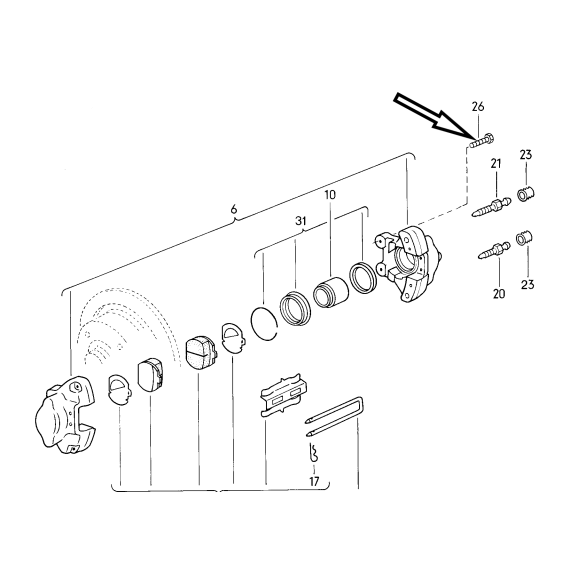 26
21
23
10
6
31
20
23
17