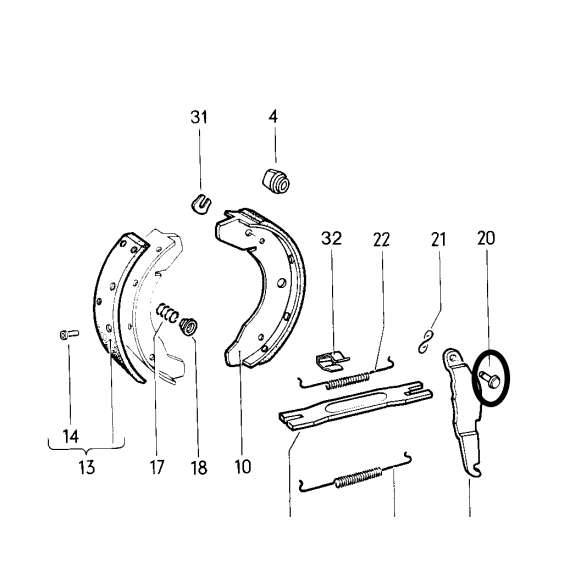 31
4
32
22
21
20
14
13
17
18
10