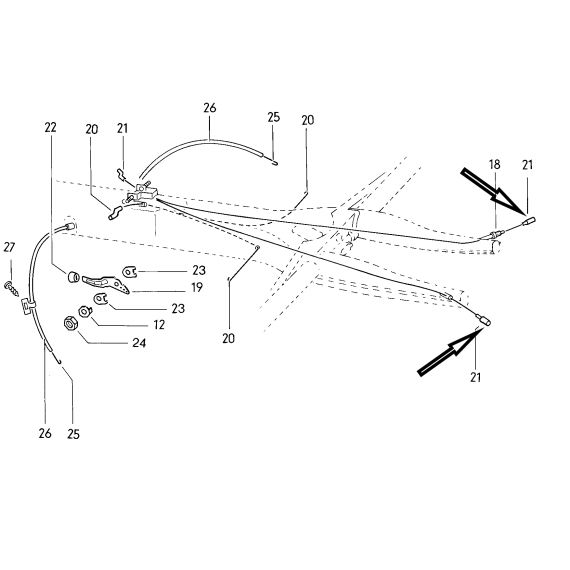 26
25
20
22
20
21
18
21
27
23
19
23
12
24
20
21
26
25