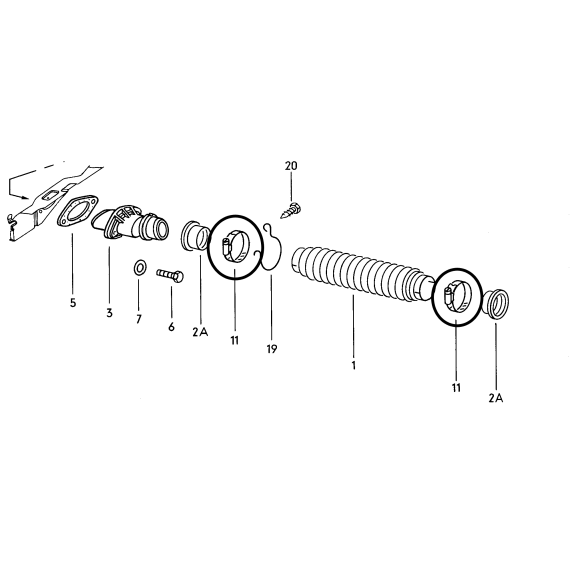 20

5

3

7

6

2A

11

19

1

11

2A