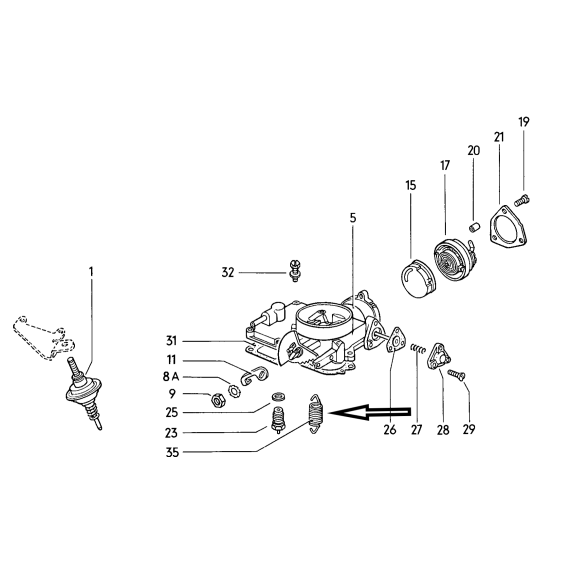 19
21
20
17
15
5
32
1
31
11
8 A
9
25
23
35
26
27
28
29