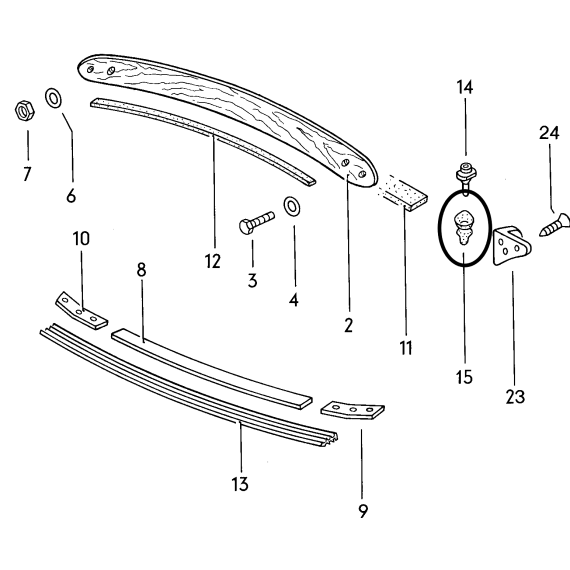 14
24
7
6
12
3
4
2
11
15
23
10
8
13
9