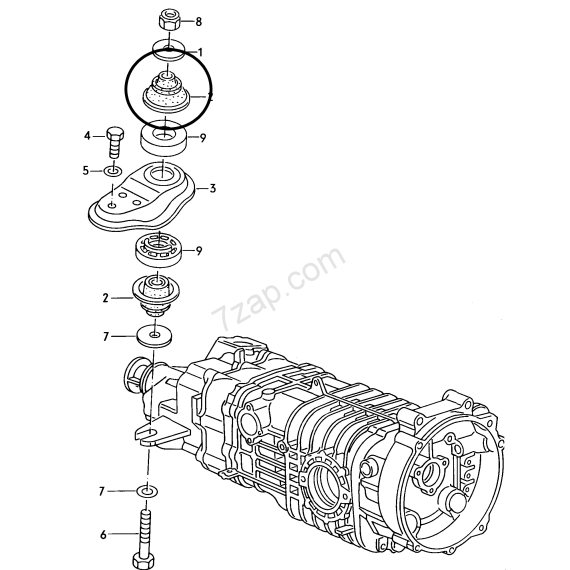 8
1
2
4
9
5
3
9
2
7
7zap.com
7
6