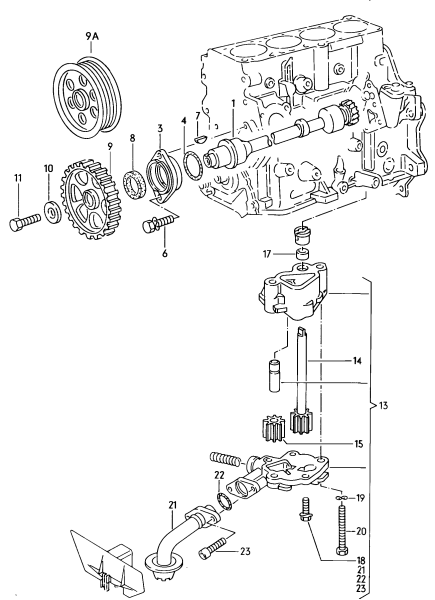 9A
1
3
4
7
8
9
10
11
6
17
14
13
15
22
21
19
20
23
18
21
22
23