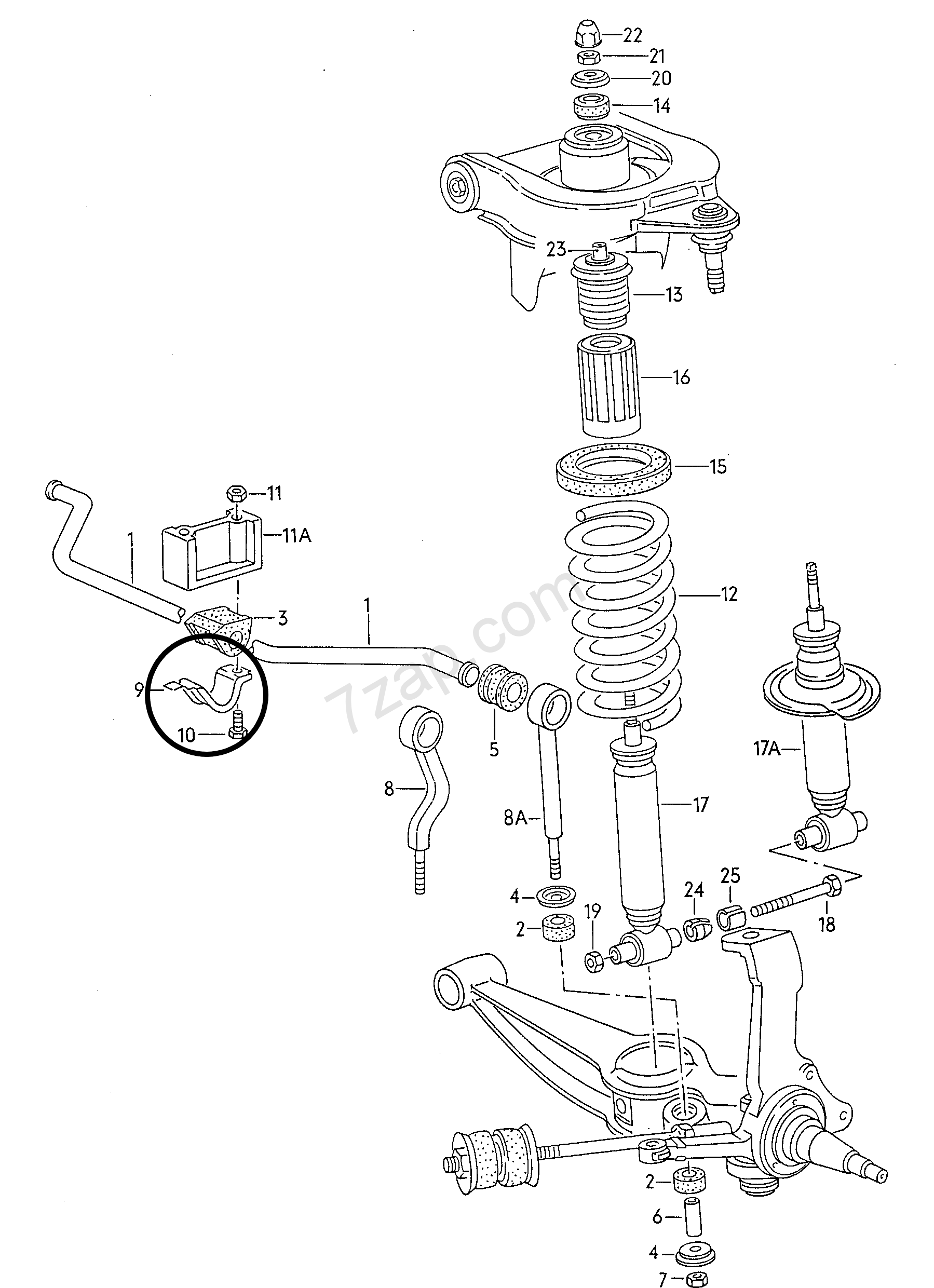 22
21
20
14
23
13
16
15
11
11A
1
3
1
12
9
10
5
8
8A
17A
17
4
2
19
24
25
18
2
6
4
7
7zap.com