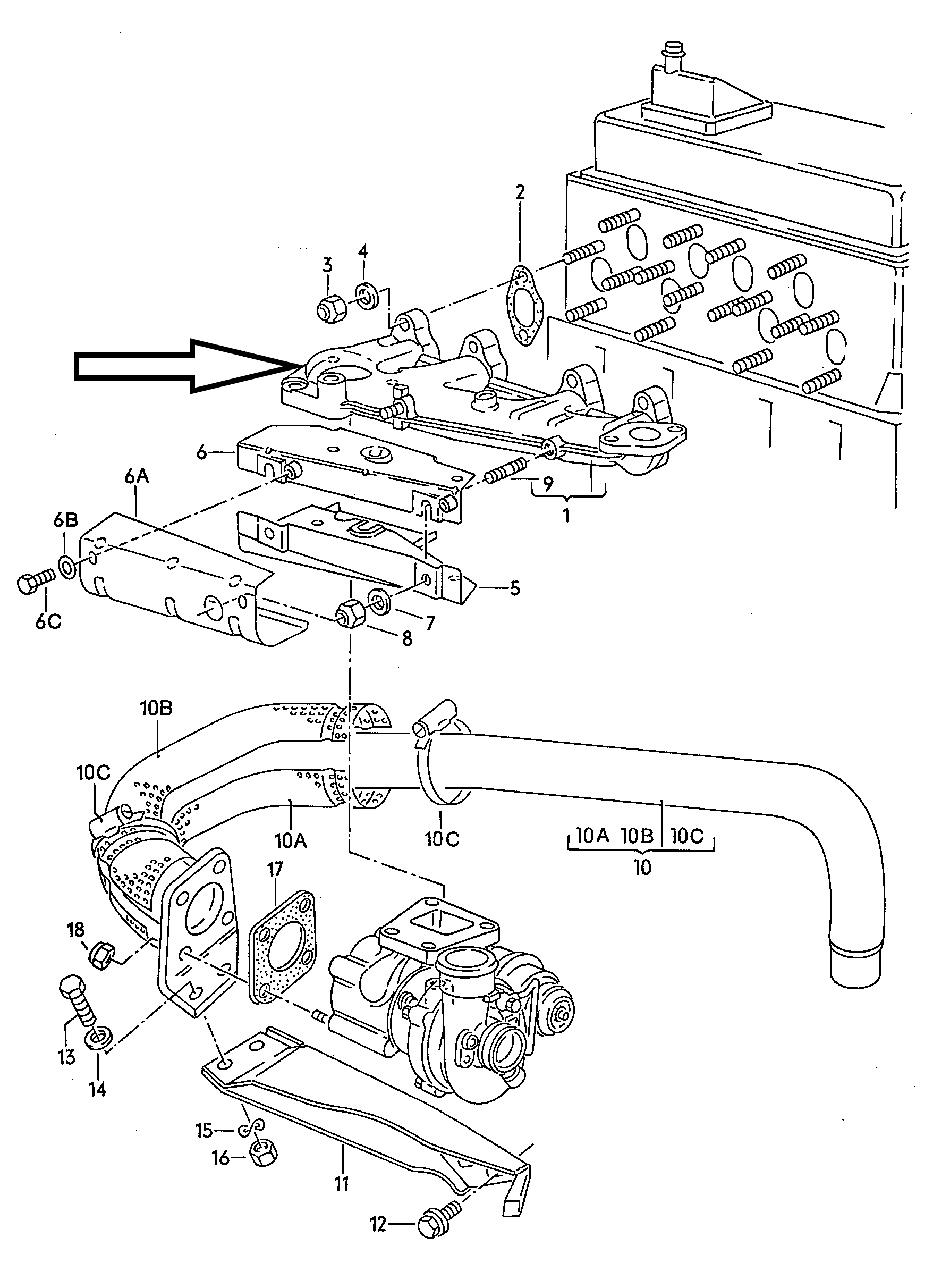 2
3
4
6
6A
6B
6C
9
1
5
7
8
10B
10C
10A
10C
10A 10B 10C
10
17
18
13
14
15
16
11
12