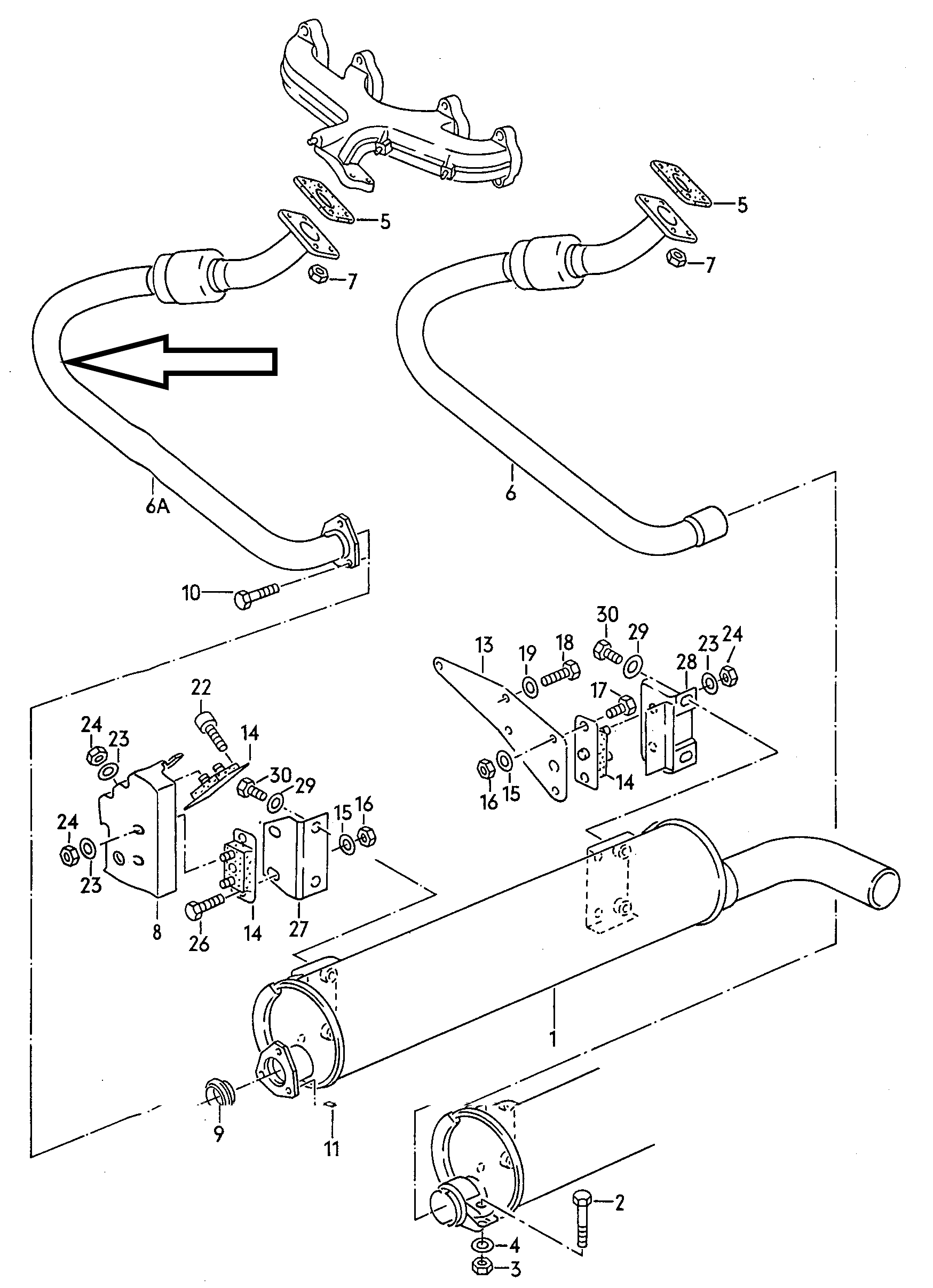 5
5
7
7
6A
6
10
30
29
13
19
18
23
24
28
17
22
24
23
14
30
29
16
15
14
15
16
24
23
8
26
14
27
1
9
11
2
4
3