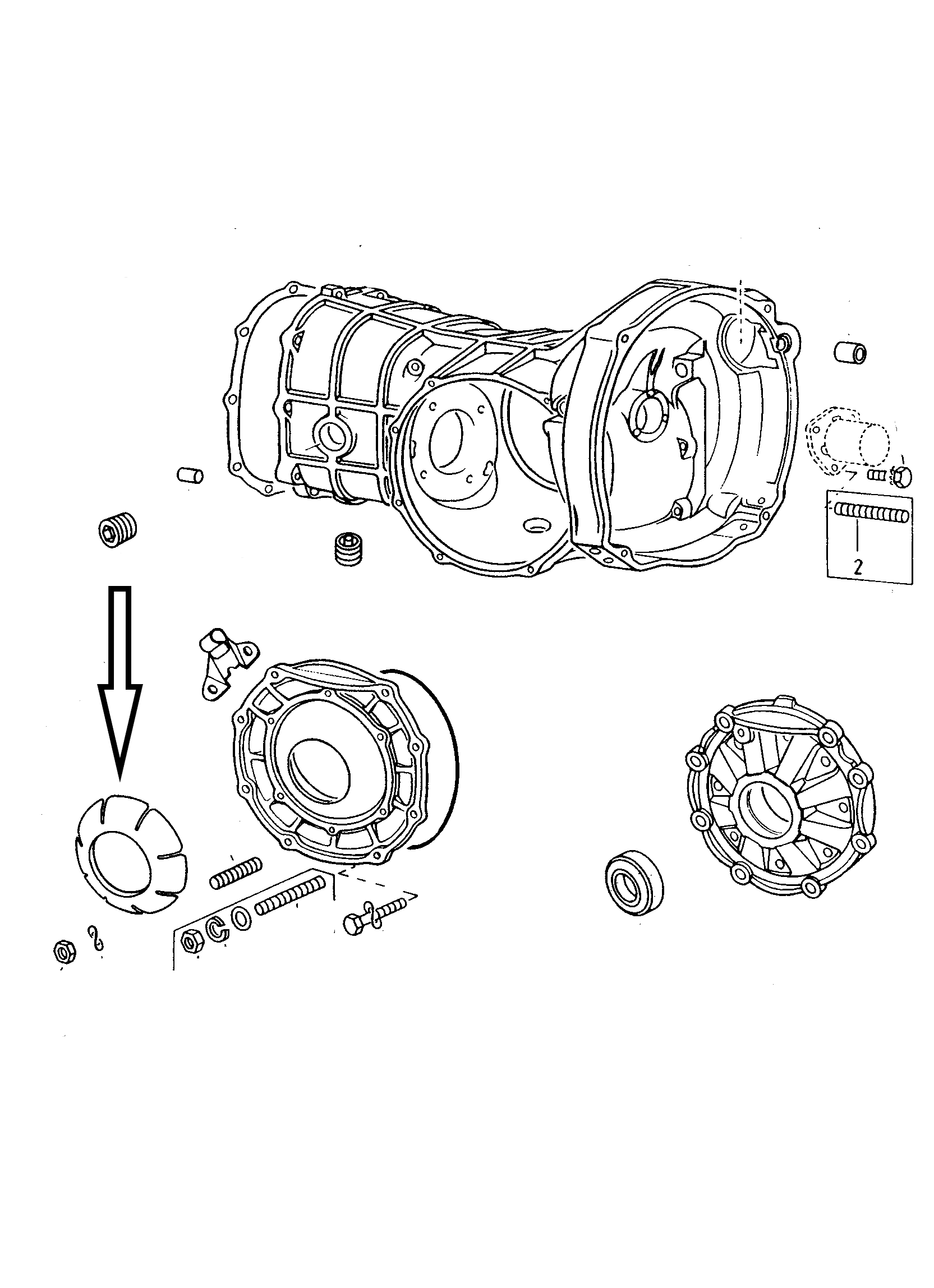 2