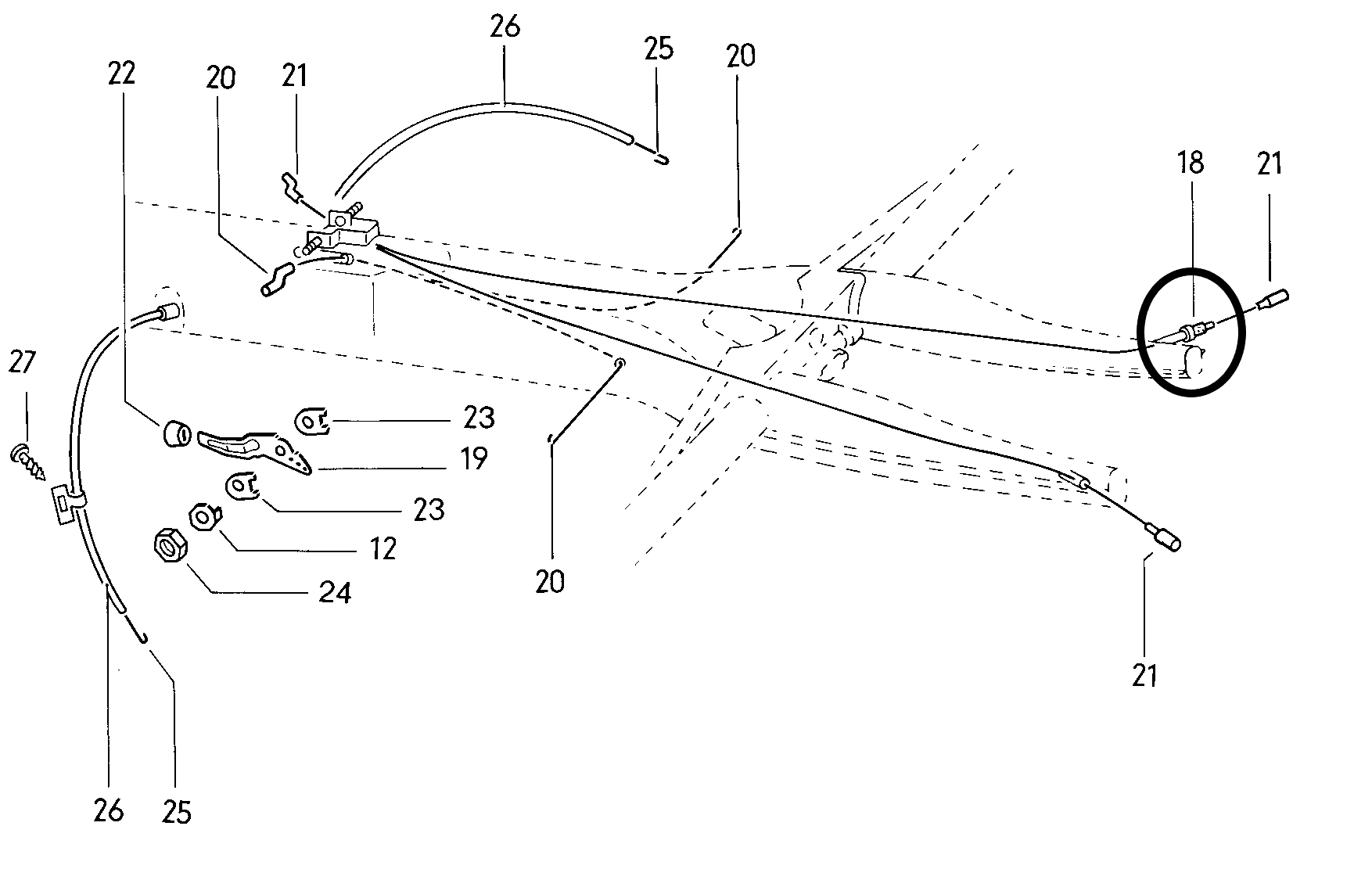 26
25
20
22
20
21
18
21
27
23
19
23
12
24
20
21
26
25