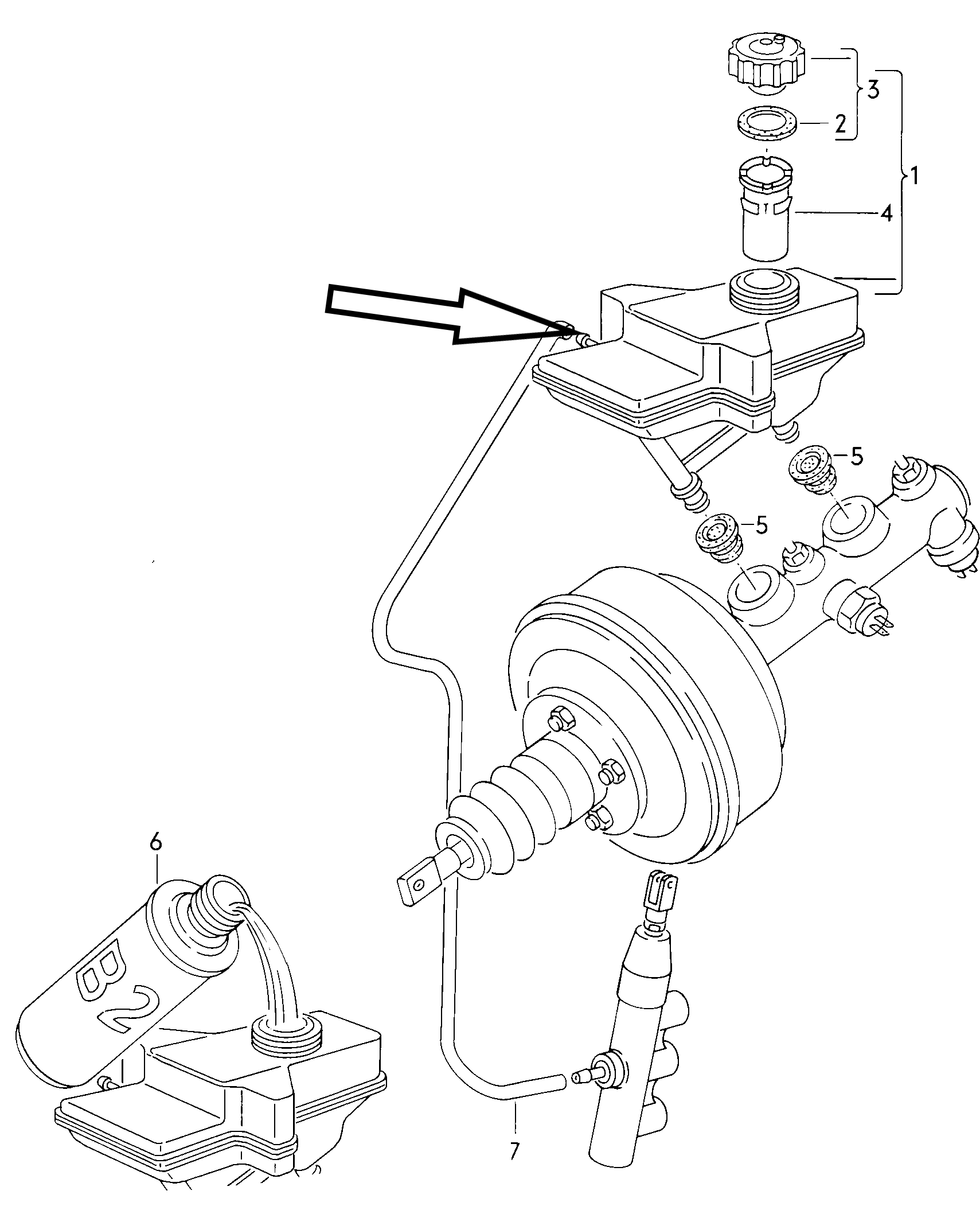 3
2
1
4
5
5
6
B2
7