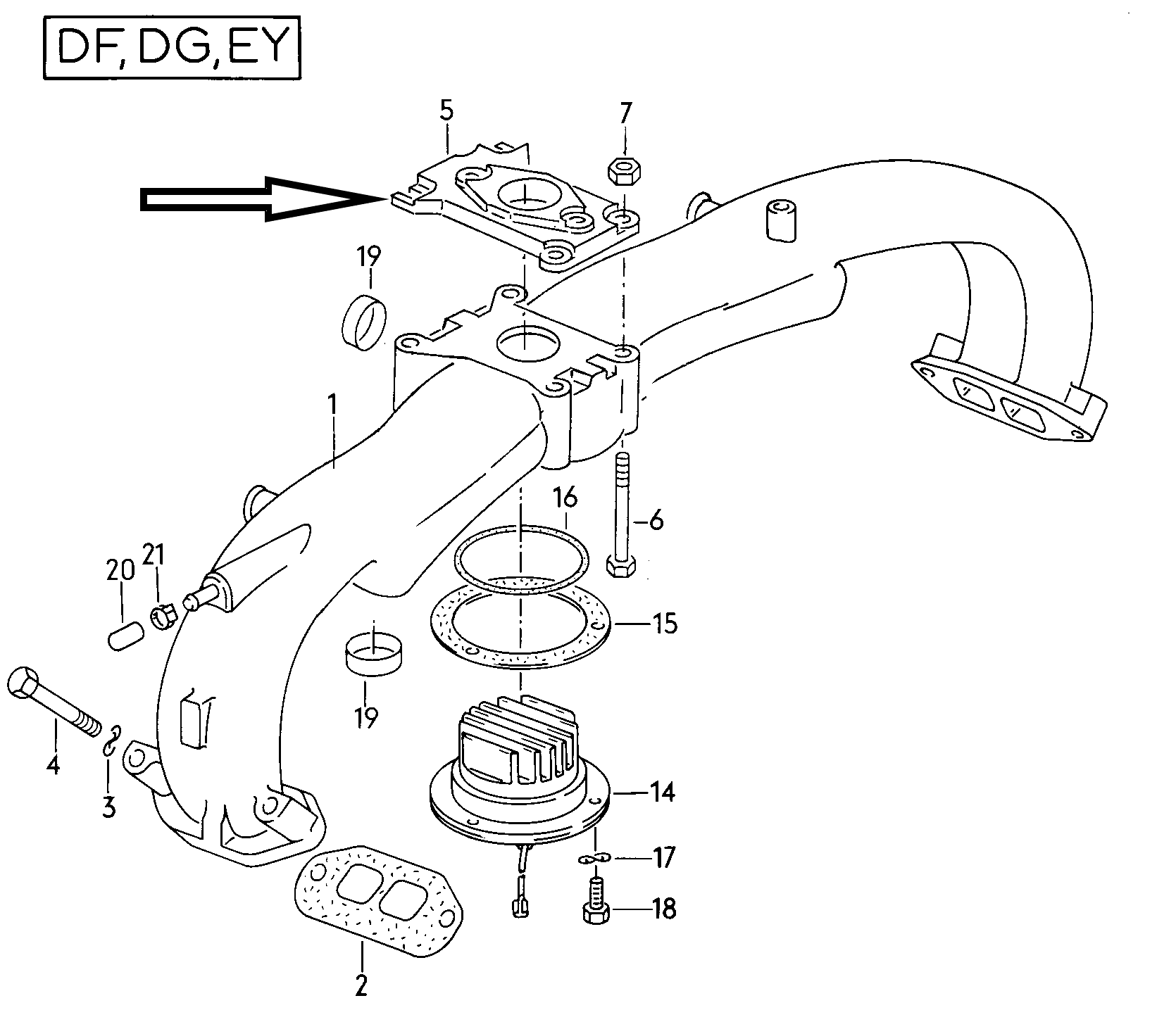 DF, DG, EY

5
7
19
1
16
6
20
21
15
19
4
3
14
17
18
2