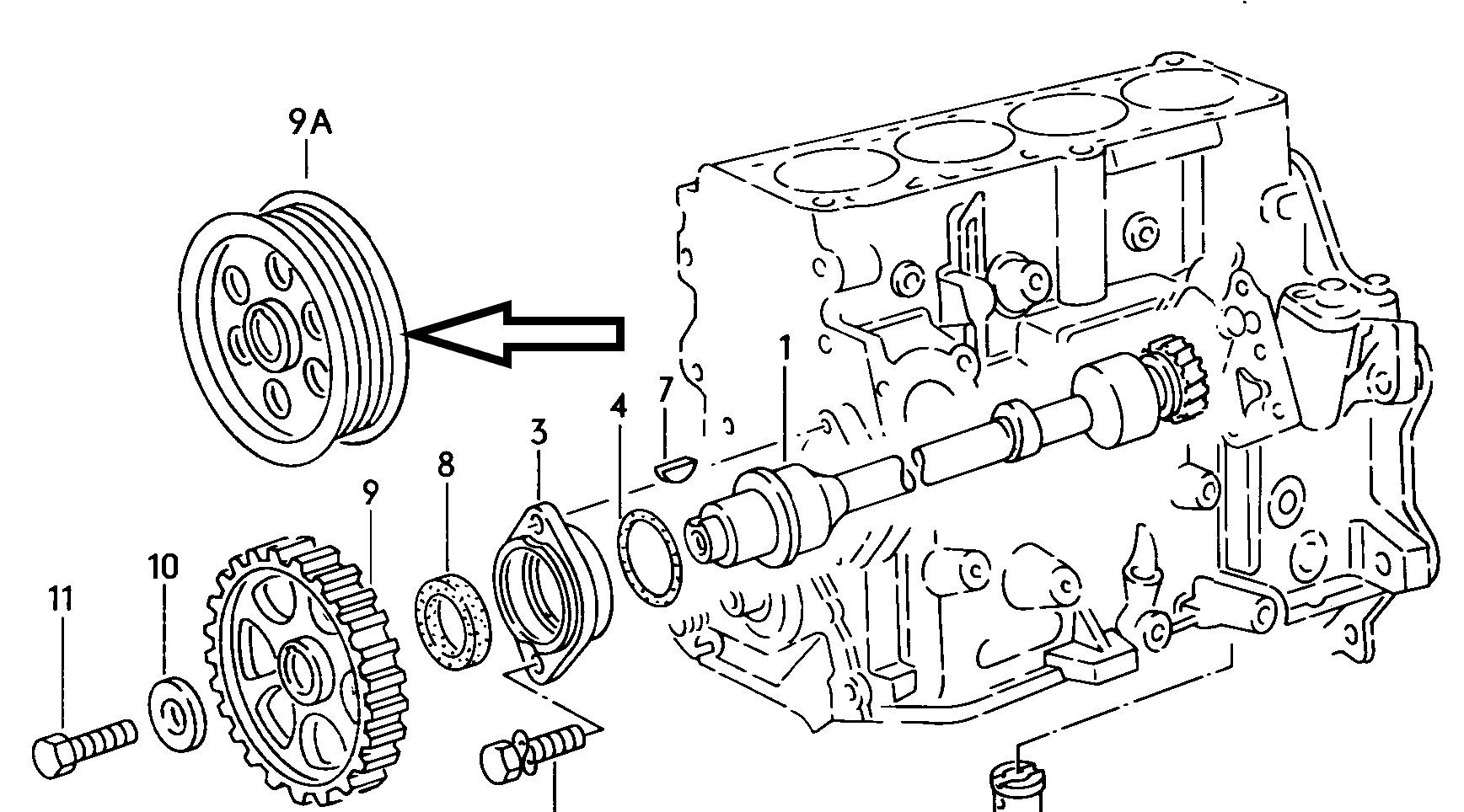 9A
1
7
4
3
8
9
10
11