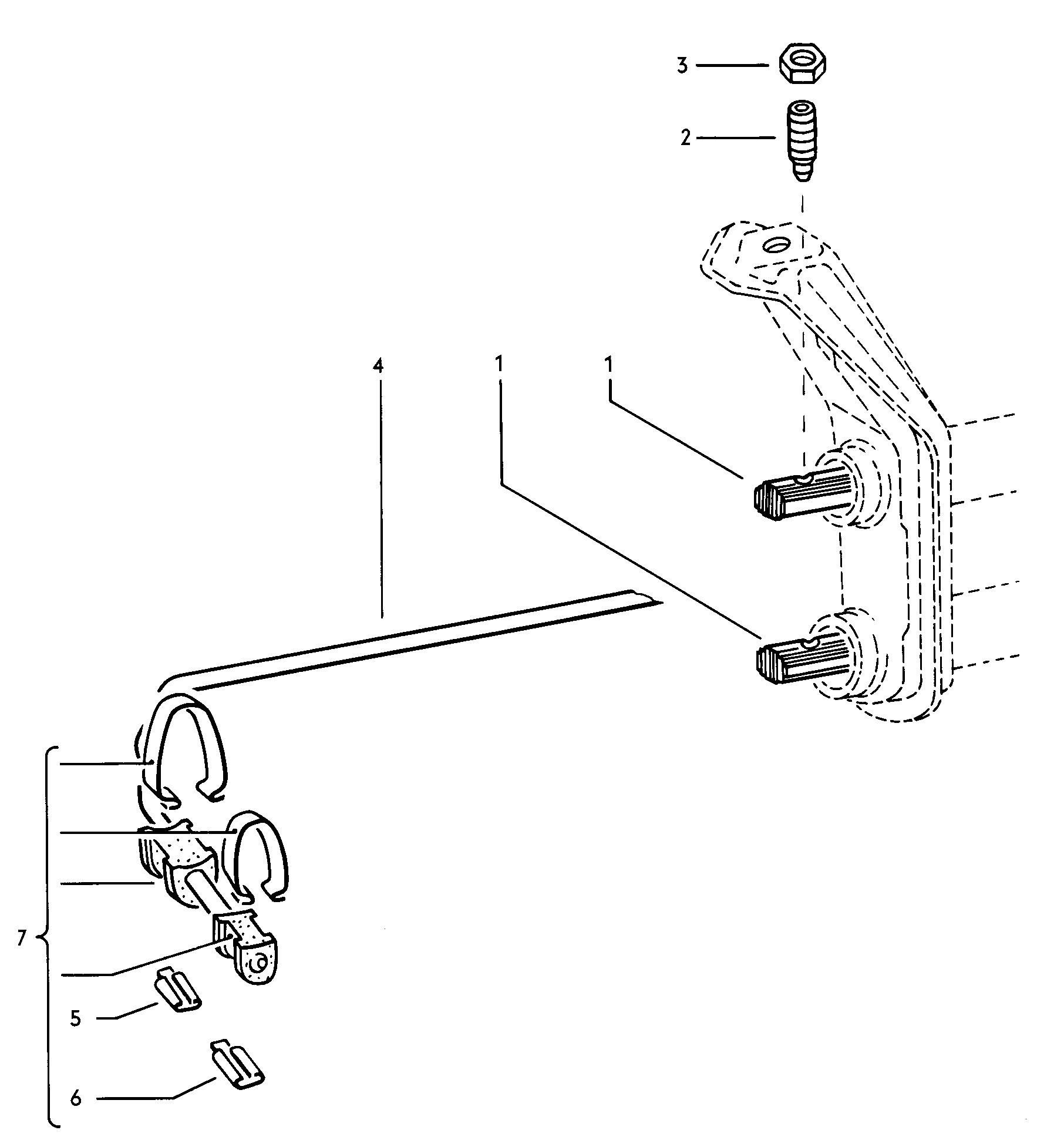 3
2
4
1
1
7
5
6