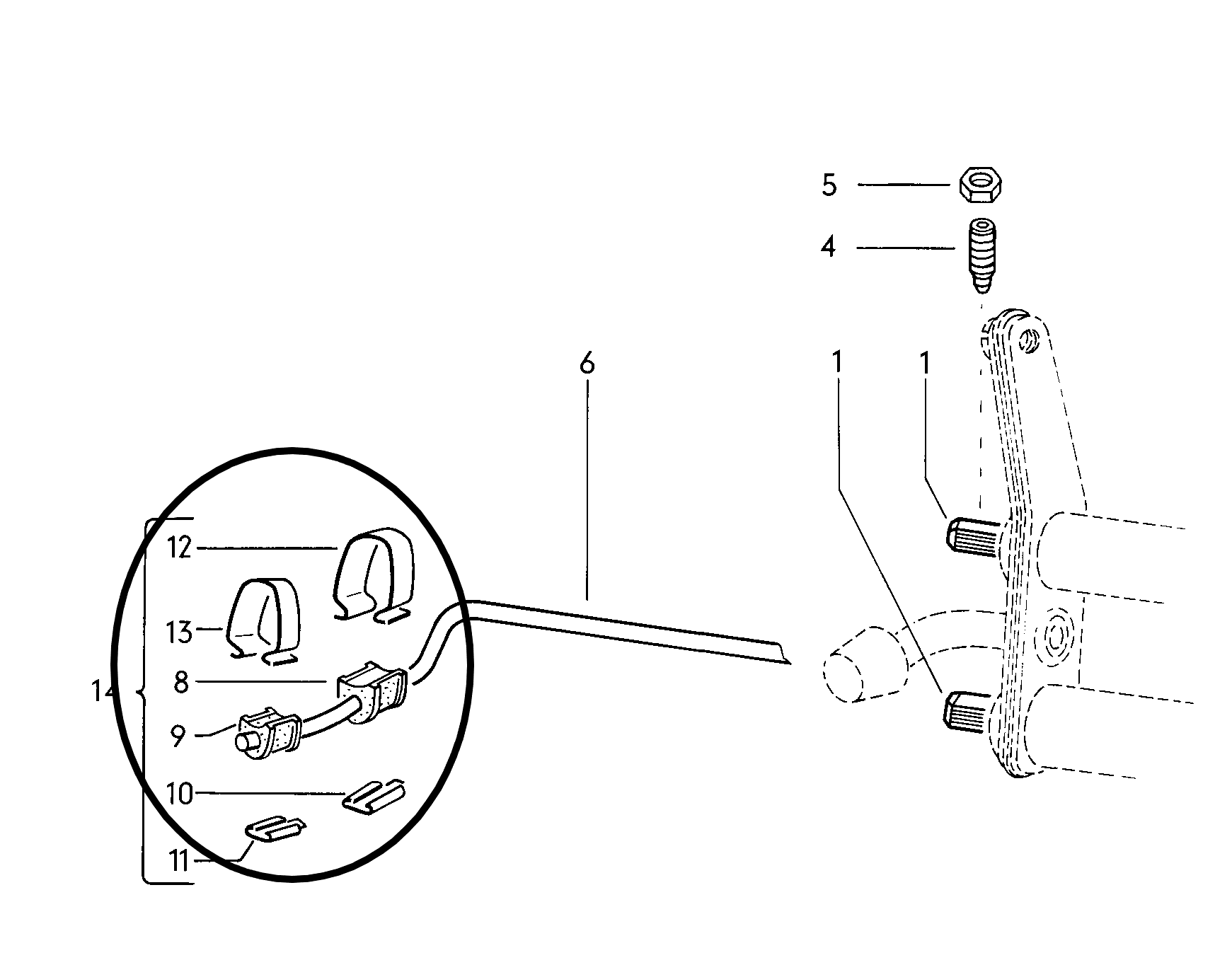 5
4
6
1
1
12
13
14
8
9
10
11