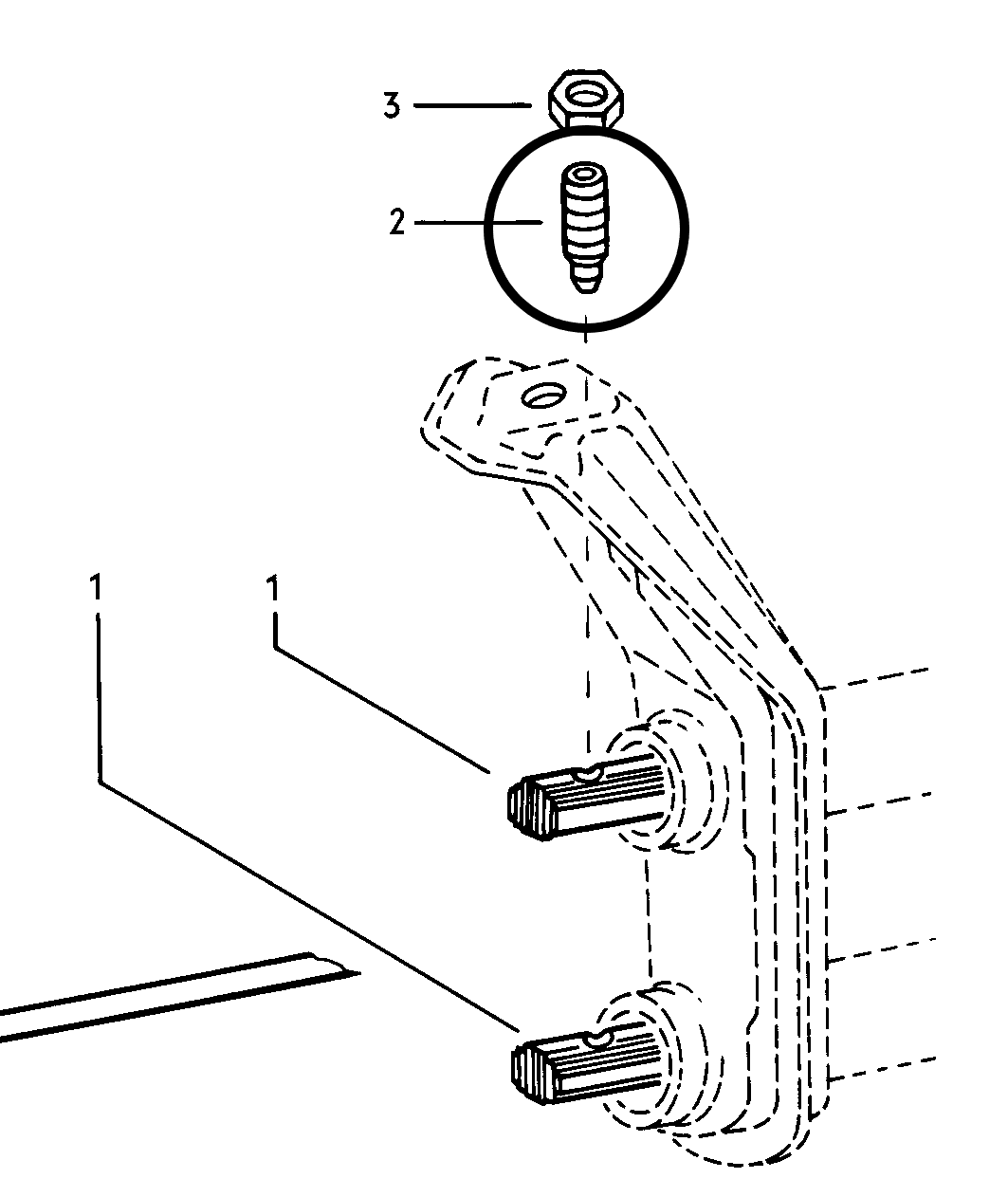 3
2
1
1