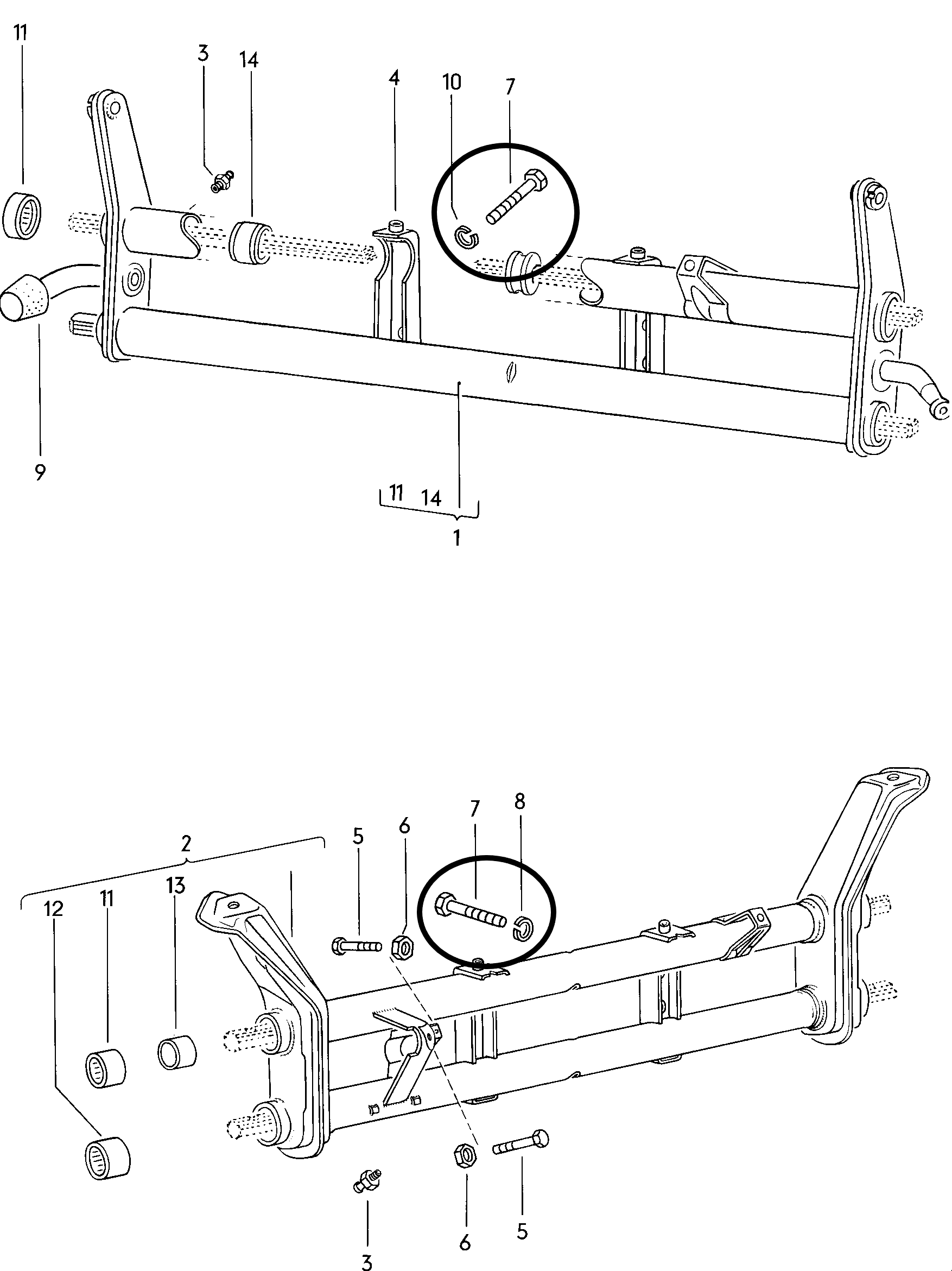 11
3
14
4
10
7
9
11 14
1

2
12
11
13
5
6
7
8
3
6
5