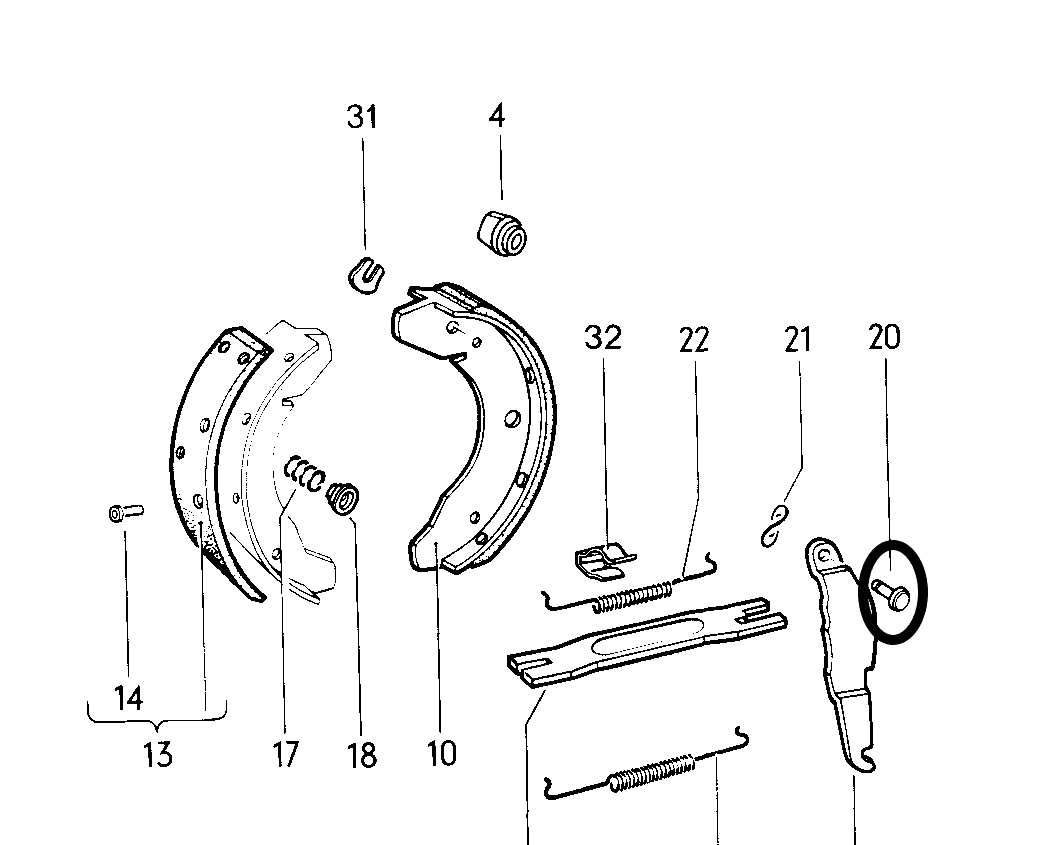 31
4
32
22
21
20
14
13
17
18
10