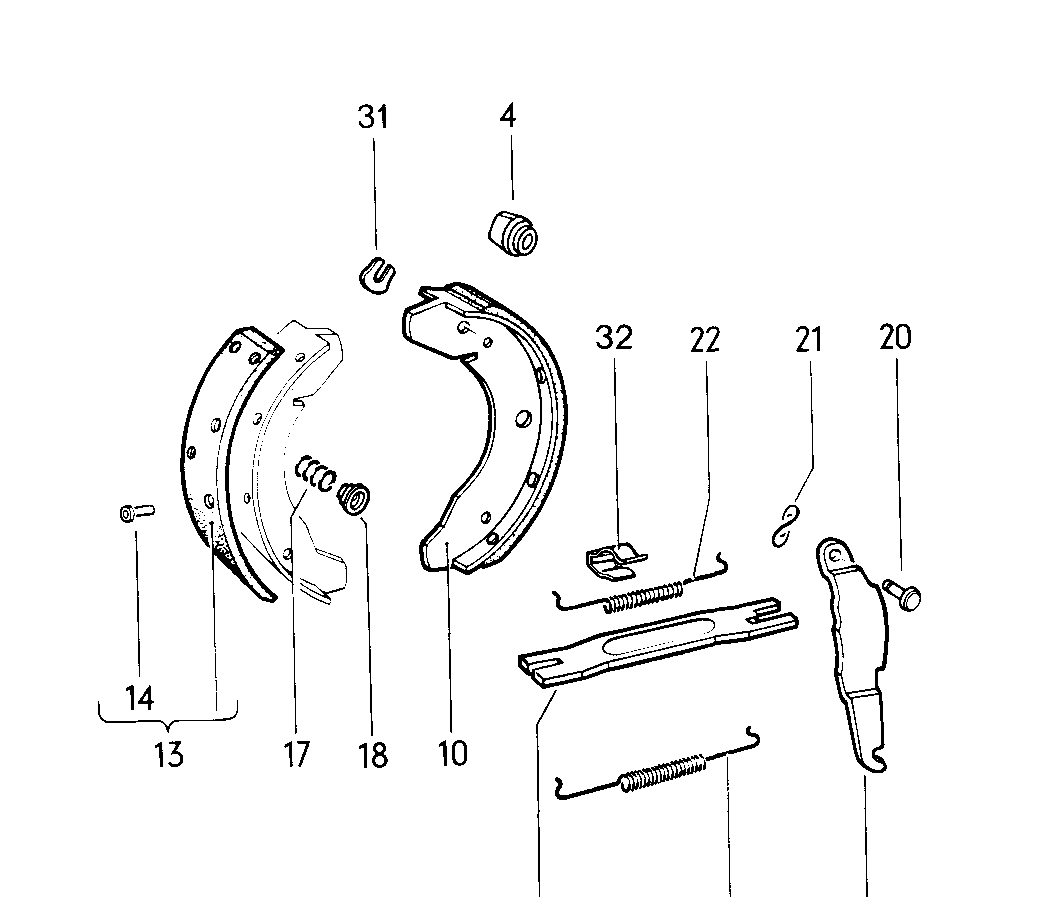 31
4
32
22
21
20
14
13
17
18
10