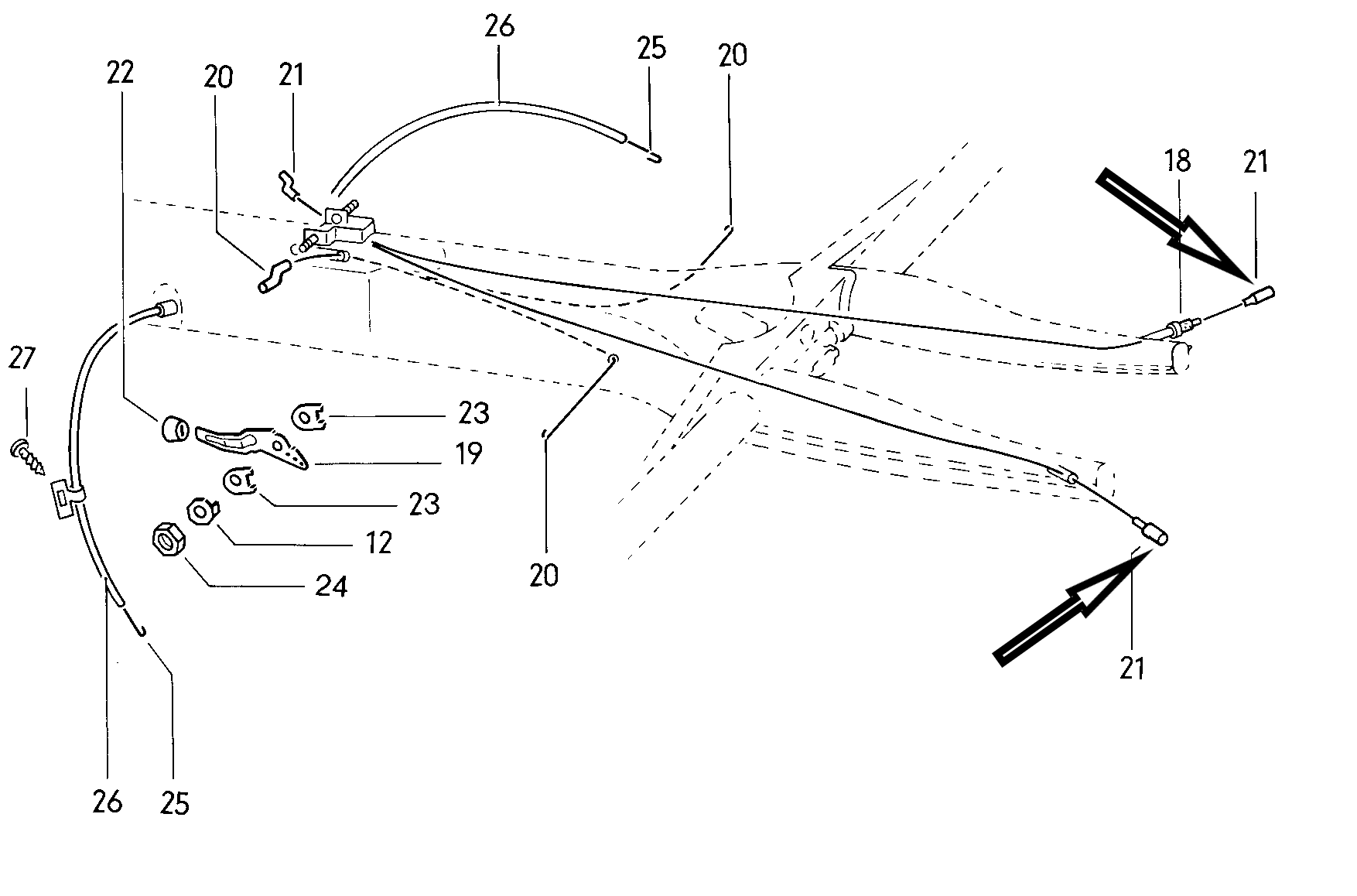 26
25
20
22
20
21
18
21
27
23
19
23
12
24
20
21
26
25