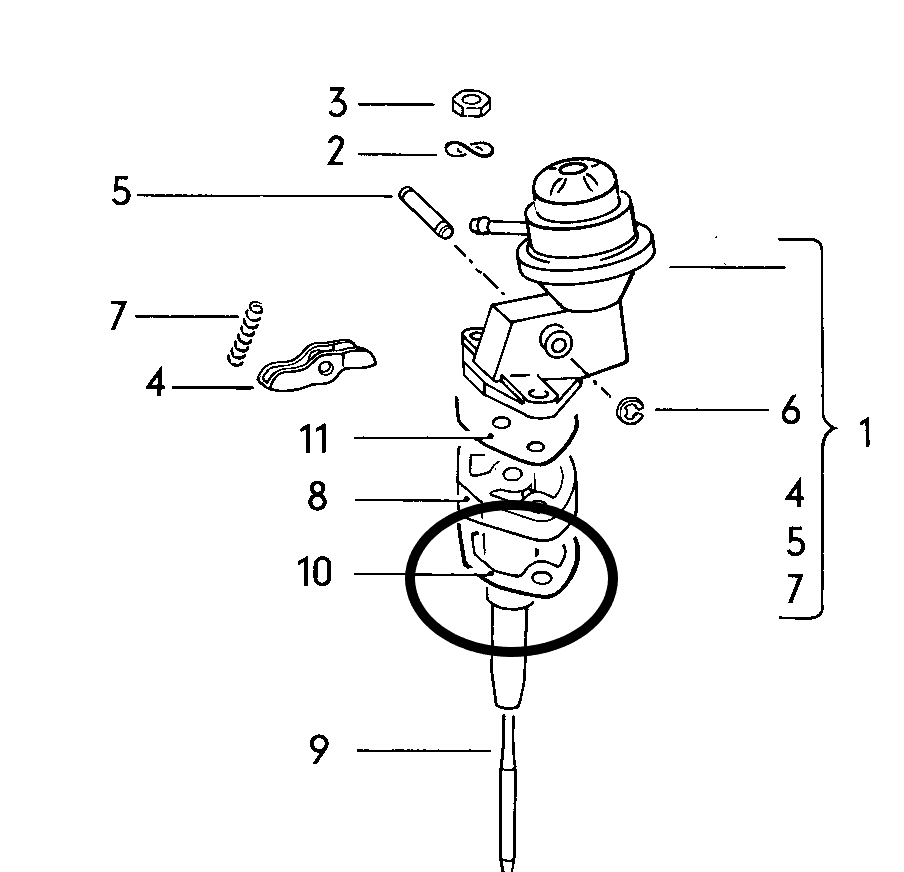 3
2
5
7
4
11
8
10
9
6
1
4
5
7