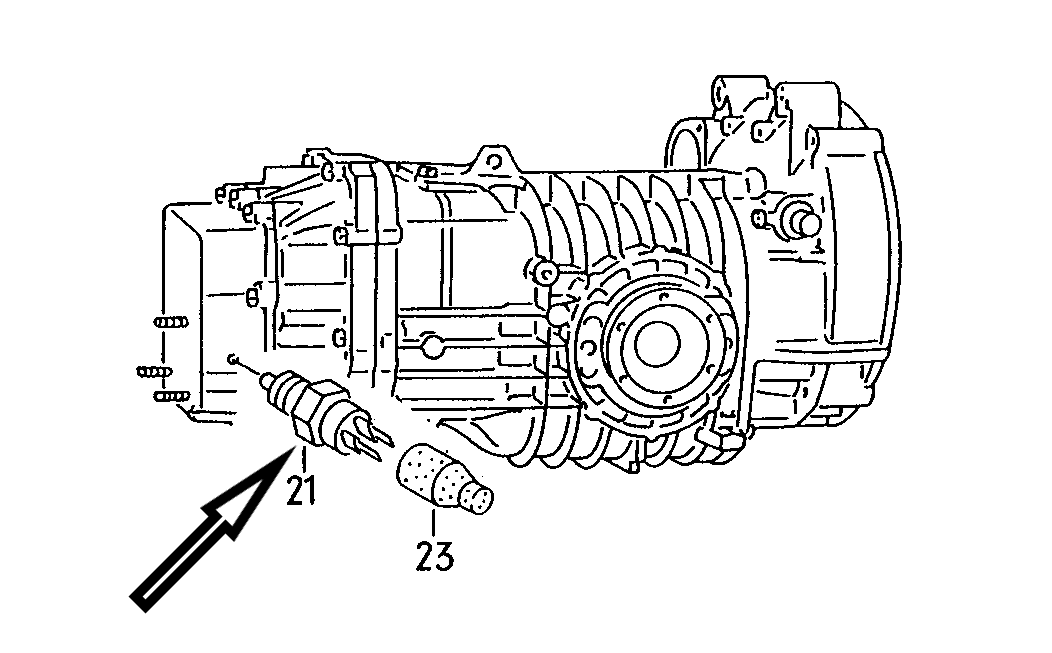 21

23